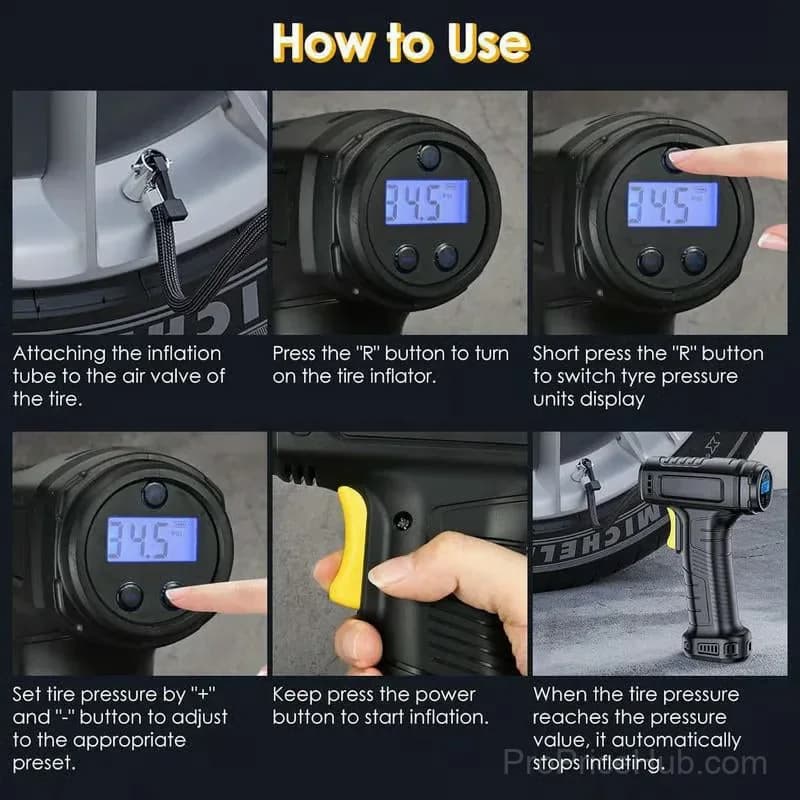 How to Use

34.5

34.5

Attaching the inflation tube to the air valve of the tire.

Press the "R" button to turn on the tire inflator.

Short press the "R" button to switch tyre pressure units display

34.5

MICHELIN

Set tire pressure by "+" and "-" button to adjust to the appropriate preset.

Keep press the power button to start inflation.

When the tire pressure reaches the pressure value, it automatically stops inflating.

ProPriceHub.com