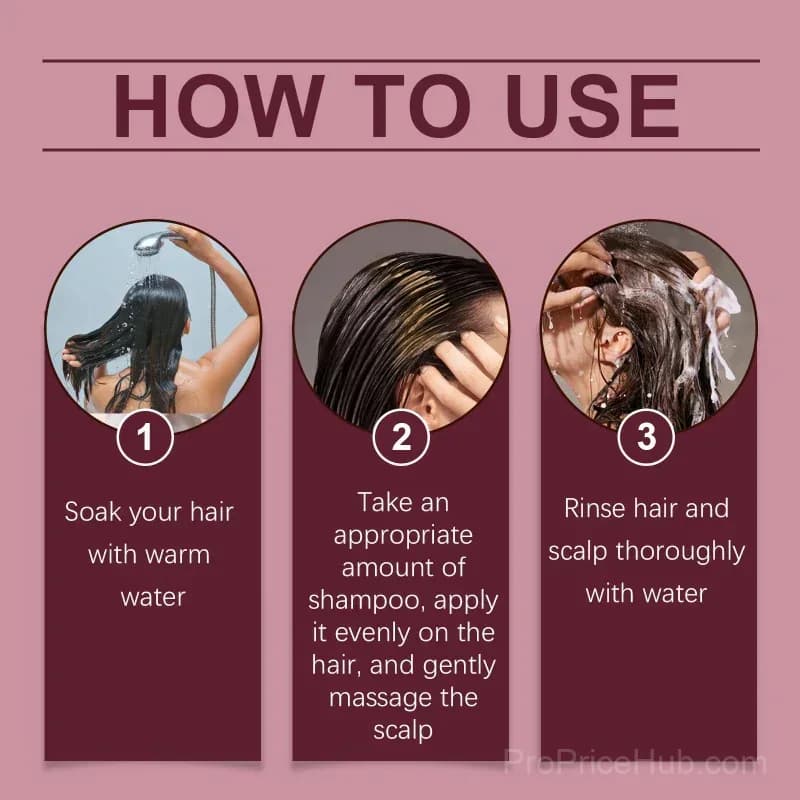 HOW TO USE

1

Soak your hair with warm water

2

Take an appropriate amount of shampoo, apply it evenly on the hair, and gently massage the scalp

3

Rinse hair and scalp thoroughly with water

ProPriceHub.com