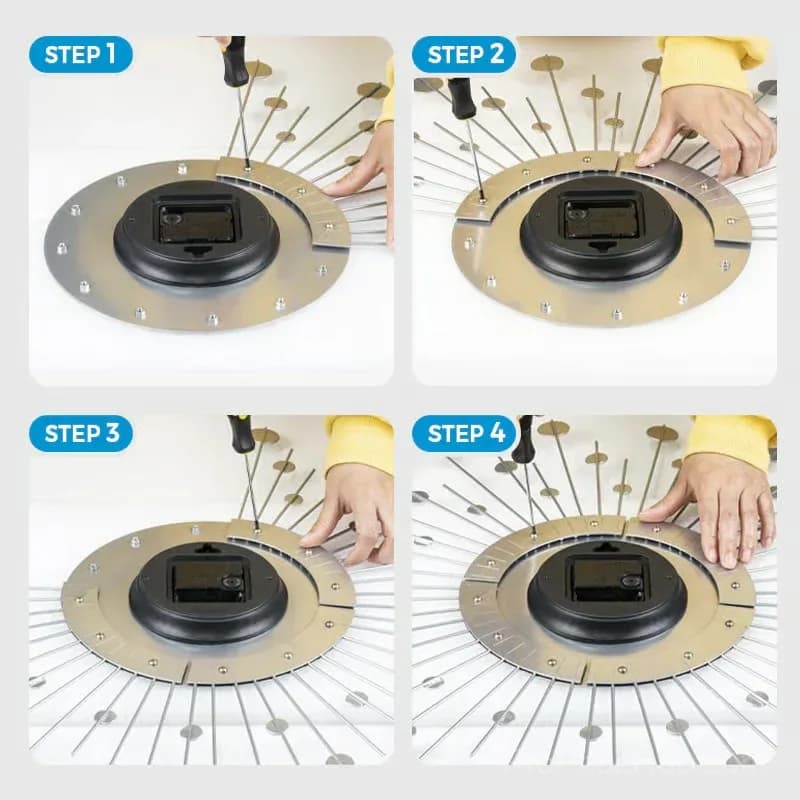 STEP 1

STEP 2

STEP 3

STEP 4