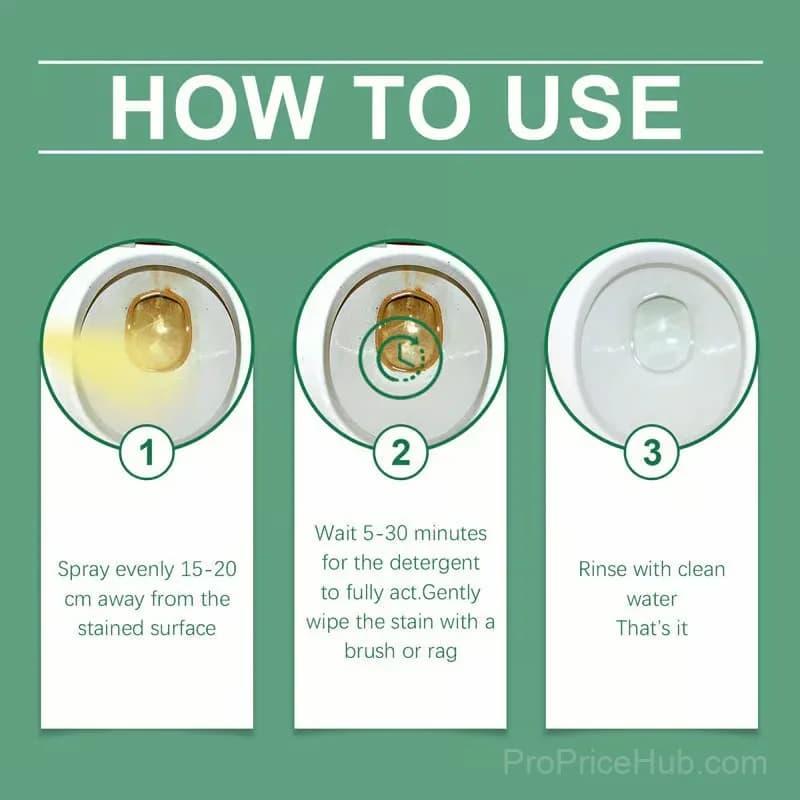 HOW TO USE

1

Spray evenly 15-20 cm away from the stained surface

2

Wait 5-30 minutes for the detergent to fully act.Gently wipe the stain with a brush or rag

3

Rinse with clean water
That's it

ProPriceHub.com