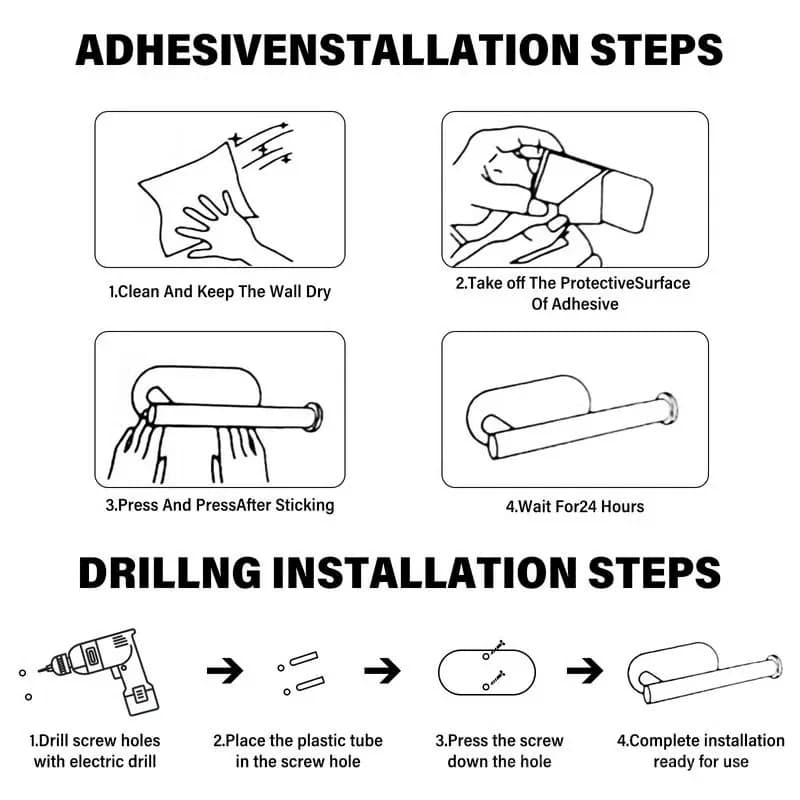 ADHESIVENSTALLATION STEPS

1.Clean And Keep The Wall Dry

2.Take off The ProtectiveSurface Of Adhesive

3.Press And PressAfter Sticking

4.Wait For24 Hours

DRILLNG INSTALLATION STEPS

1.Drill screw holes with electric drill

2.Place the plastic tube in the screw hole

3.Press the screw down the hole

4.Complete installation ready for use