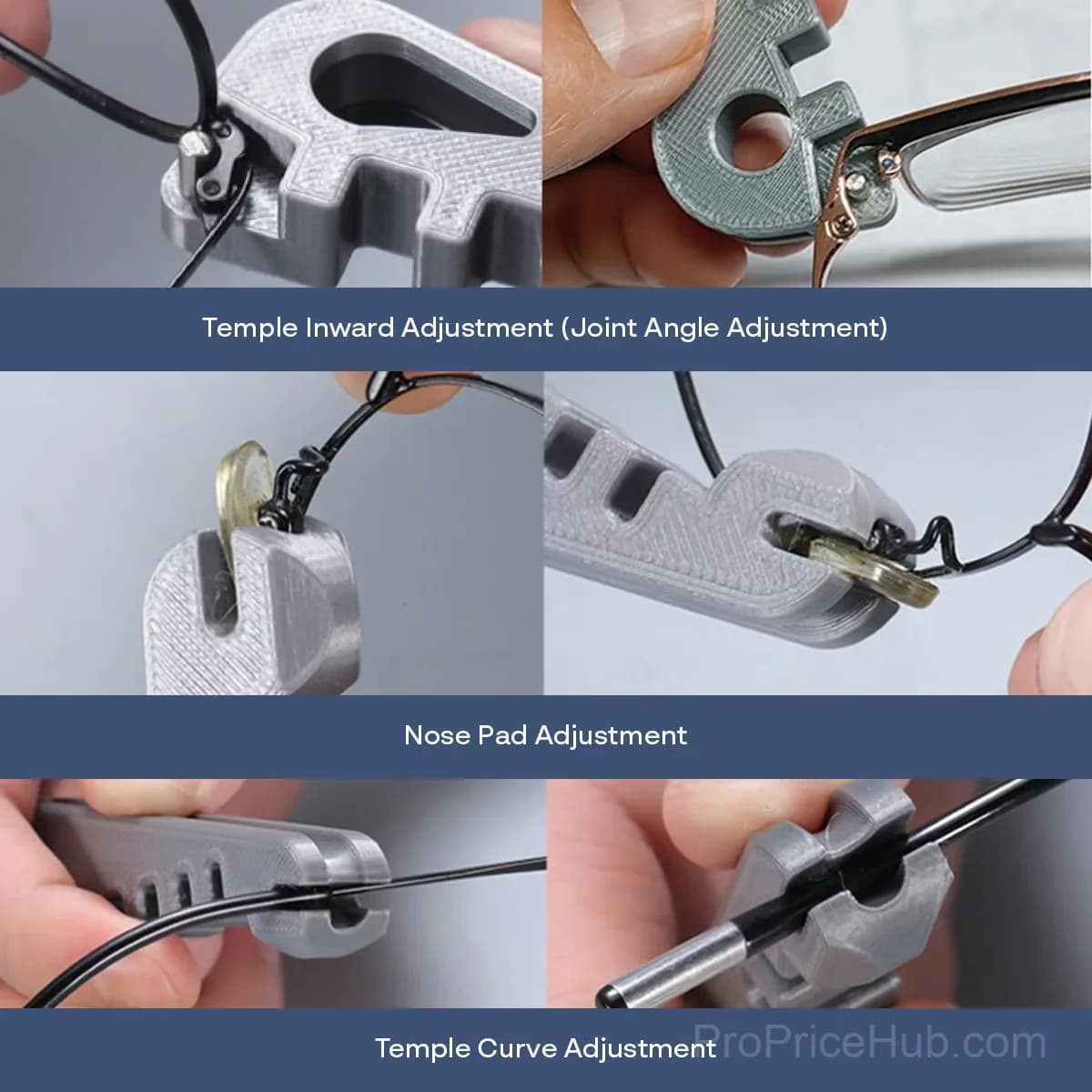 Temple Inward Adjustment (Joint Angle Adjustment)

Nose Pad Adjustment

Temple Curve Adjustment

ProPriceHub.com