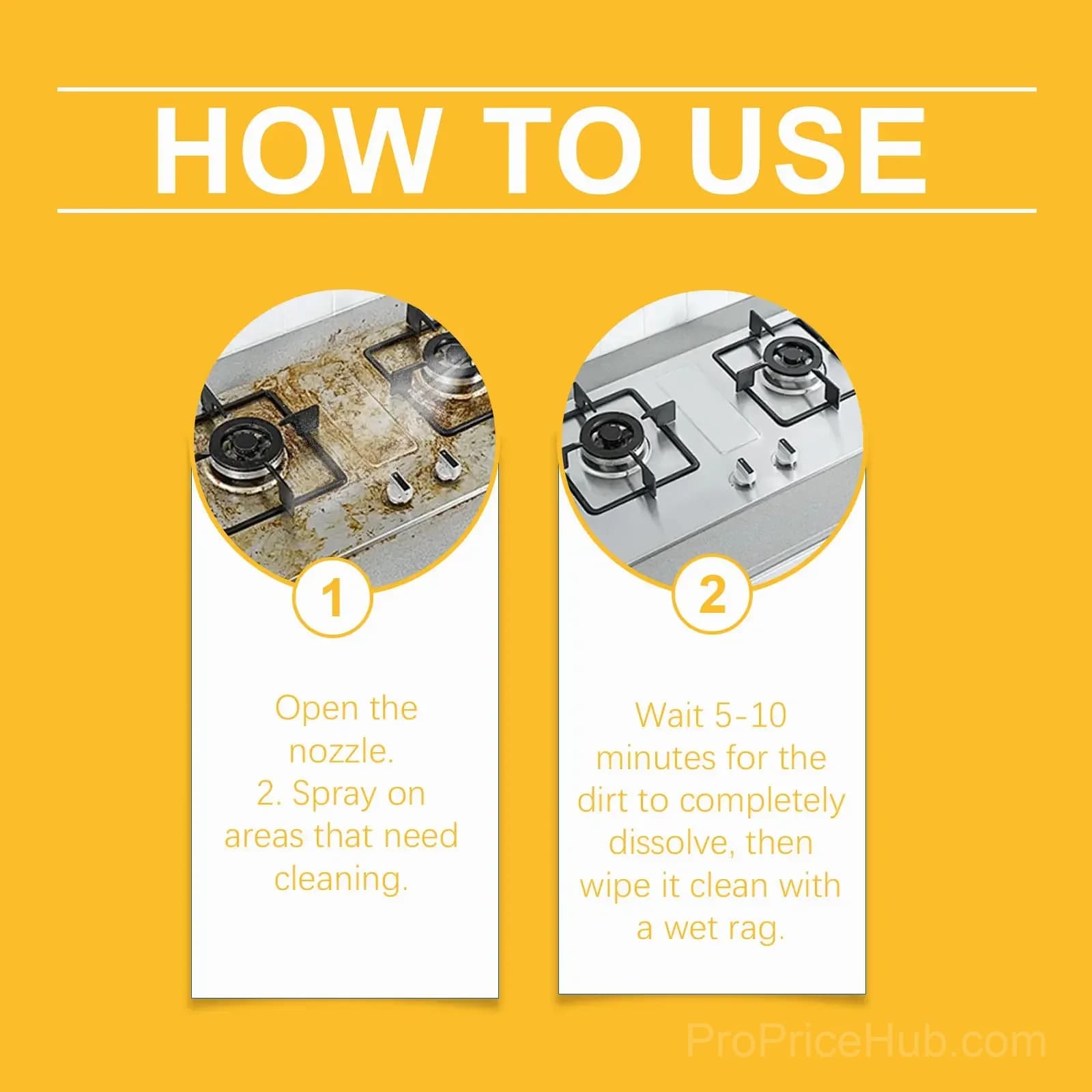 HOW TO USE

1

Open the nozzle.
2. Spray on areas that need cleaning.

2

Wait 5-10 minutes for the dirt to completely dissolve, then wipe it clean with a wet rag.

ProPriceHub.com