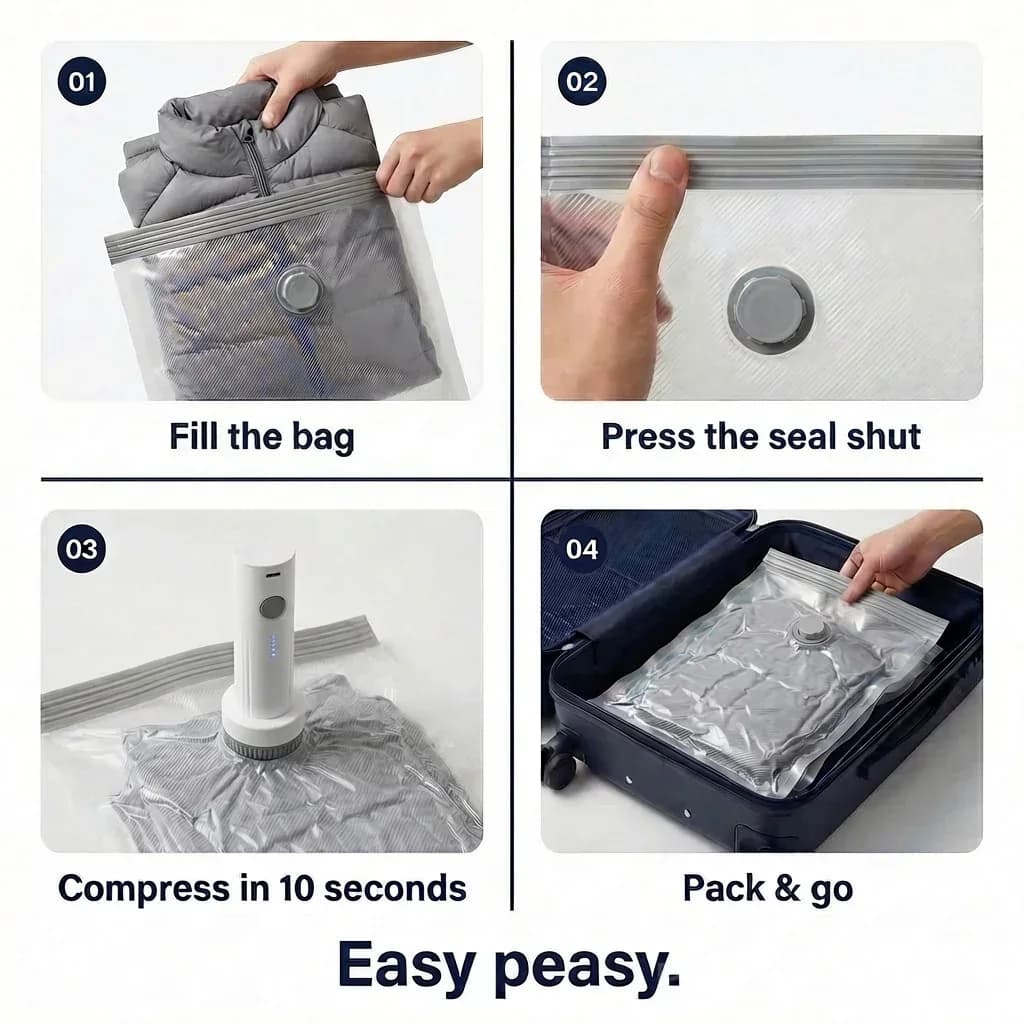 01

Fill the bag

02

Press the seal shut

03

Compress in 10 seconds

04

Pack & go

Easy peasy.